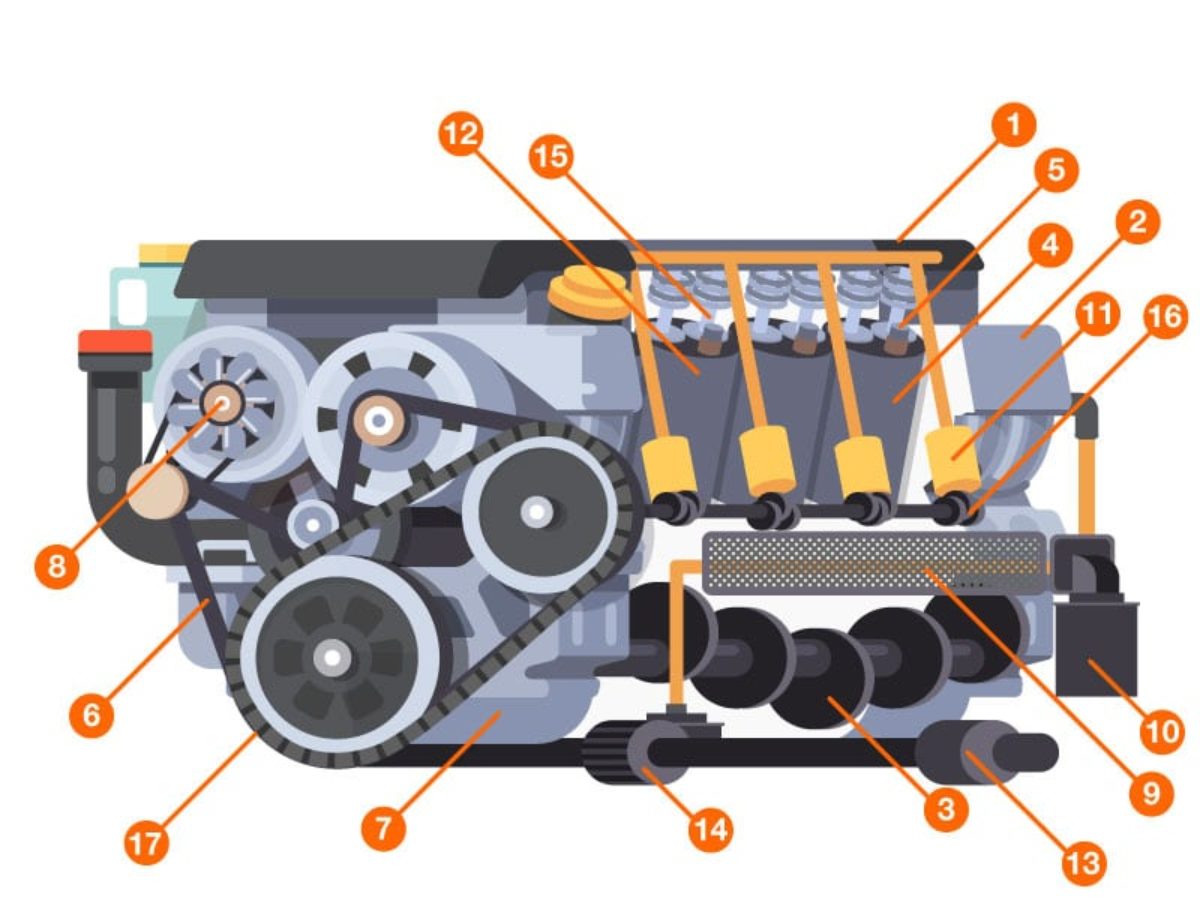 12
15
1
5
4
2
11
16
8
6
17
7
14
3
13
9
10